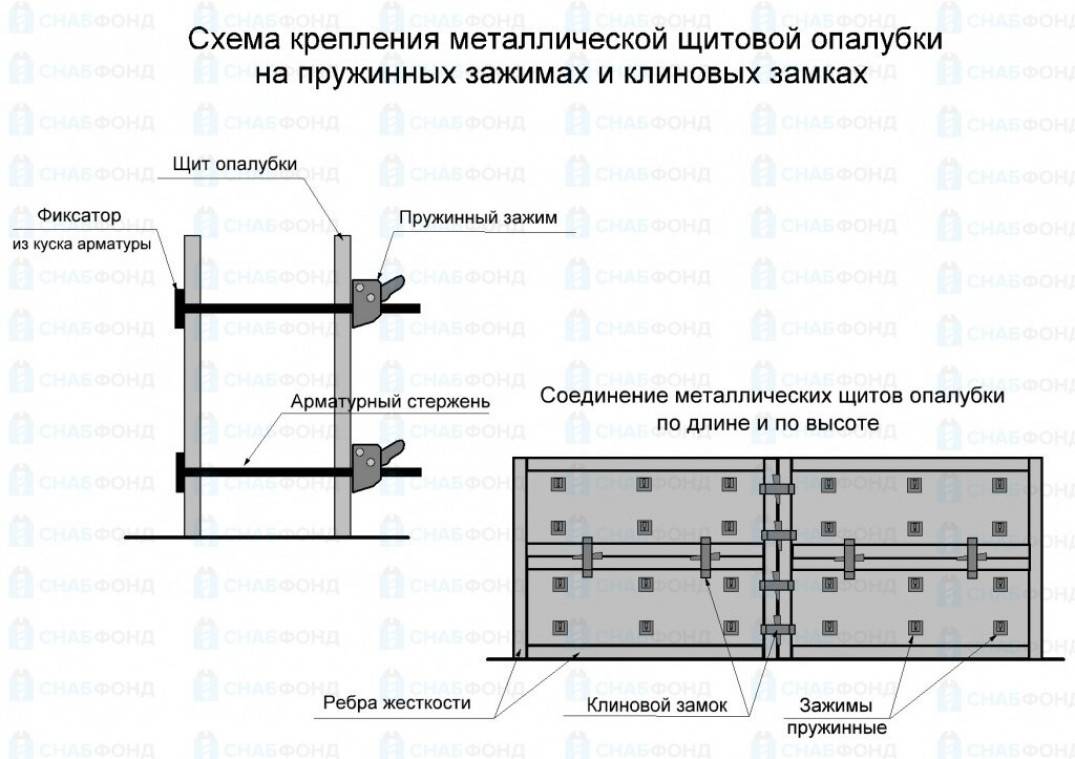 Схема крепления металлической щитовой опалубки на пружинных зажимах и клиновых замках

Щит опалубки

Фиксатор из куска арматуры

Пружинный зажим

Арматурный стержень

Соединение металлических щитов опалубки по длине и по высоте

Ребра жесткости

Клиновой замок

Зажимы пружинные

СНАБФОНД