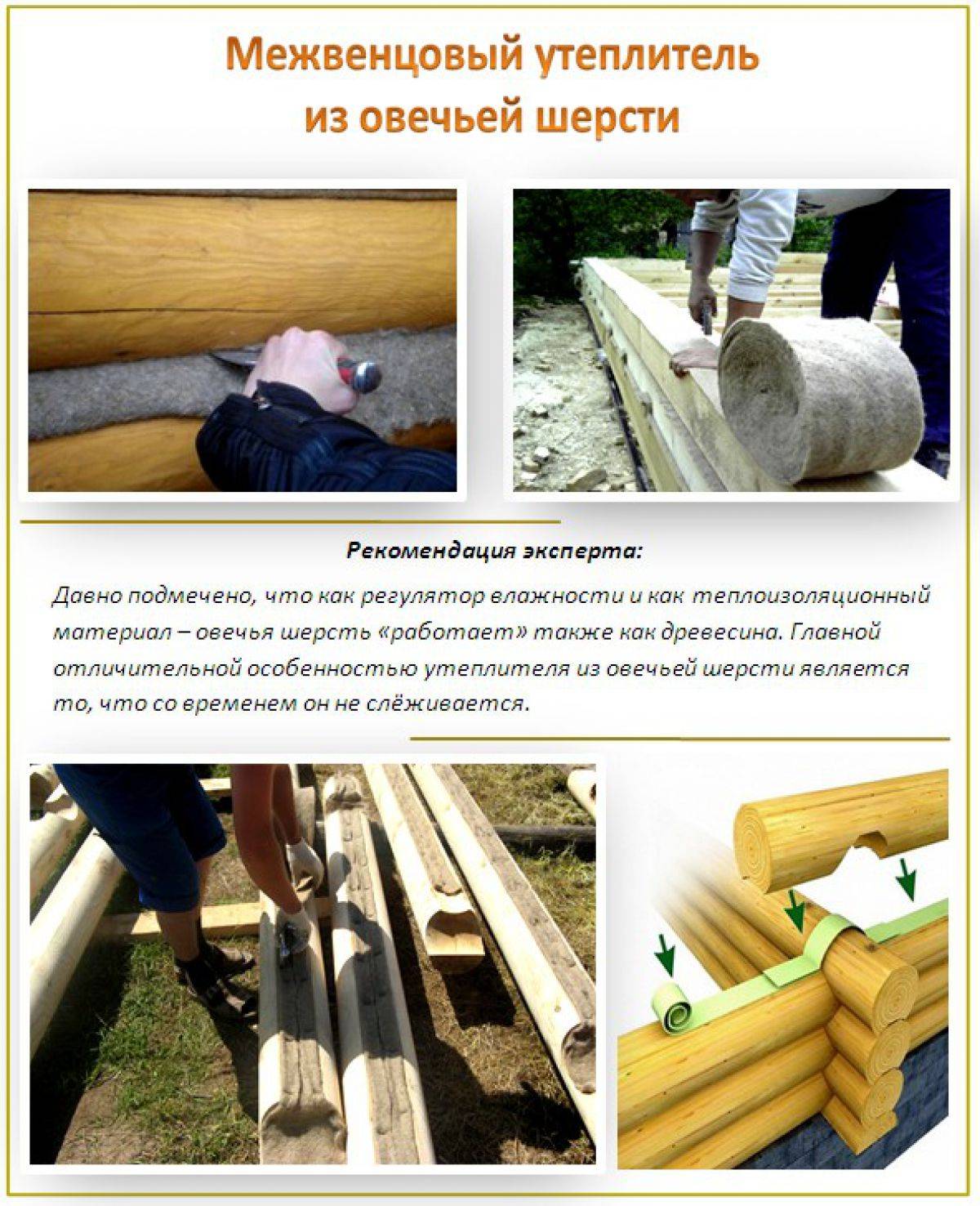 Межвенцовый утеплитель из овечьей шерсти

Рекомендация эксперта:

Давно подмечено, что как регулятор влажности и как теплоизоляционный материал – овечья шерсть «работает» также как древесина. Главной отличительной особенностью утеплителя из овечьей шерсти является то, что со временем он не слёживается.