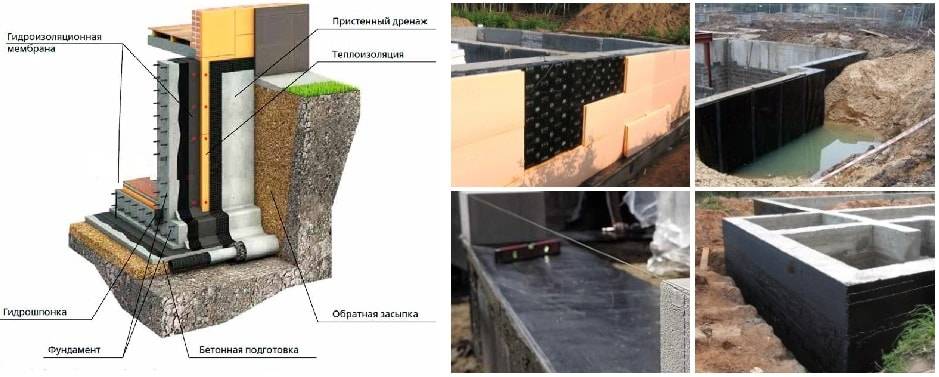 Гидроизоляционная мембрана

Пристенный дренаж

Теплоизоляция

Гидрошпонка

Фундамент

Бетонная подготовка

Обратная засыпка