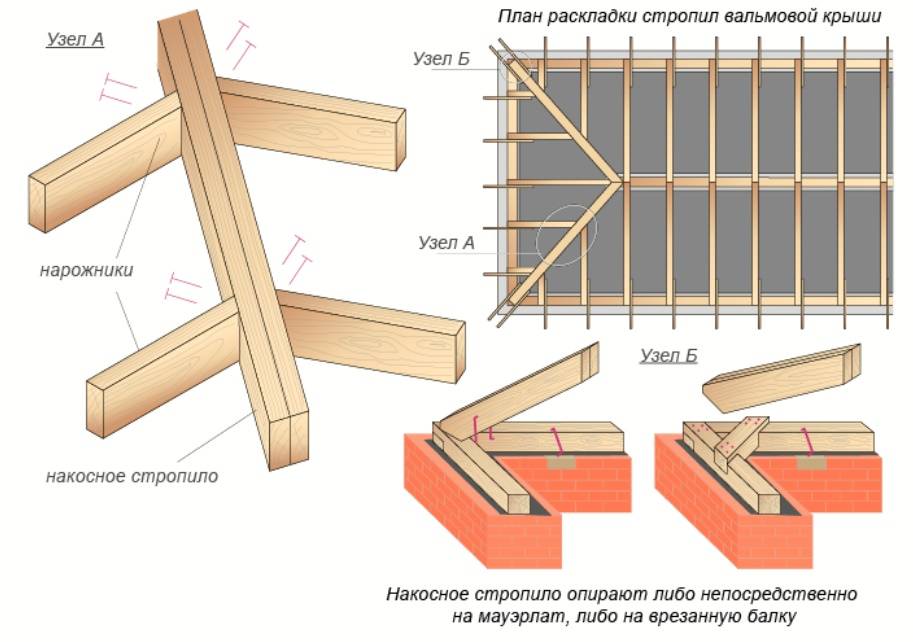 Узел А

нарожники

накосное стропило

План раскладки стропил вальмовой крыши

Узел Б

Узел А

Узел Б

Накосное стропило опирают либо непосредственно на мауэрлат, либо на врезанную балку