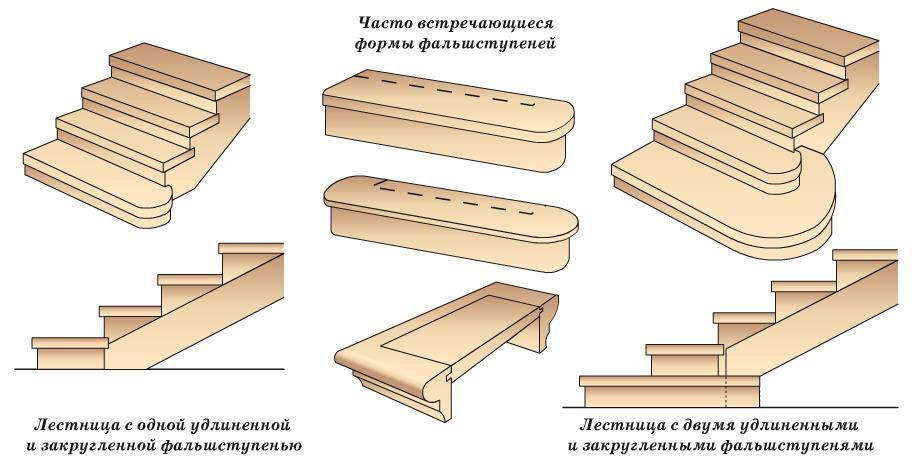 Часто встречающиеся формы фальшступеней

Лестница с одной удлиненной и закругленной фальшступенью

Лестница с двумя удлиненными и закругленными фальшступенями