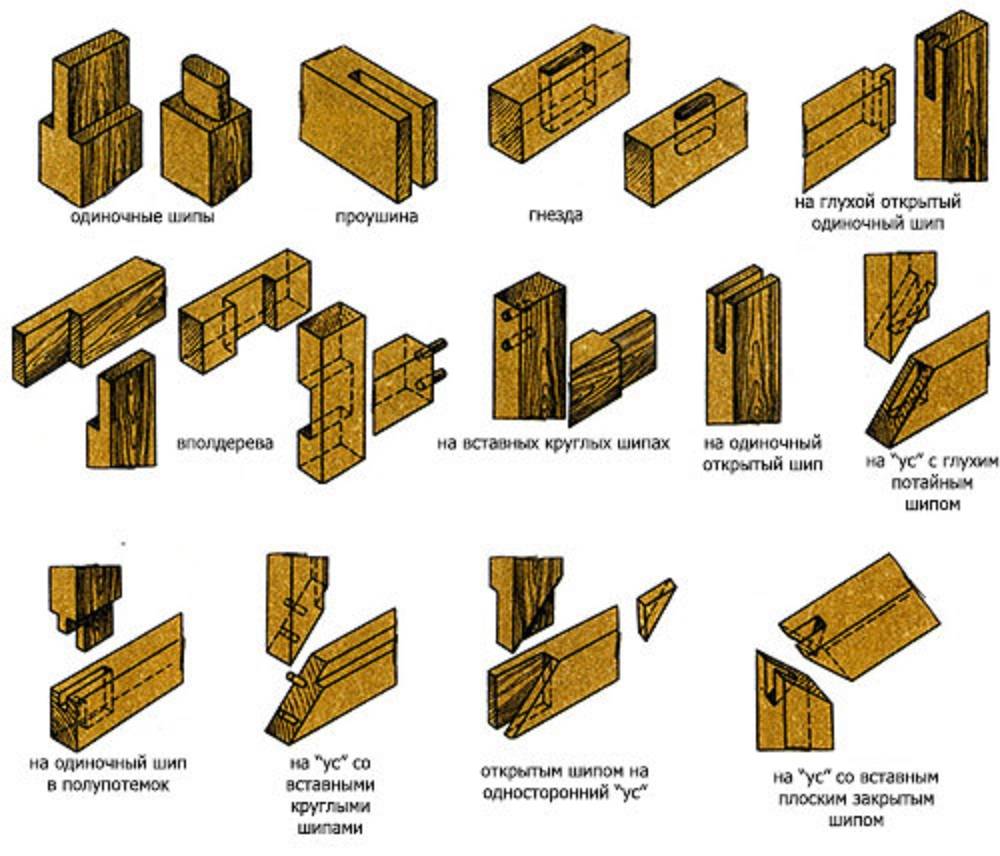 одиночные шипы

проушина

гнезда

на глухой открытый одиночный шип

вполдерева

на вставных круглых шипах

на одиночный открытый шип

на "ус" с глухим потайным шипом

на одиночный шип в полупотемок

на "ус" со вставными круглыми шипами

открытым шипом на односторонний "ус"

на "ус" со вставным плоским закрытым шипом